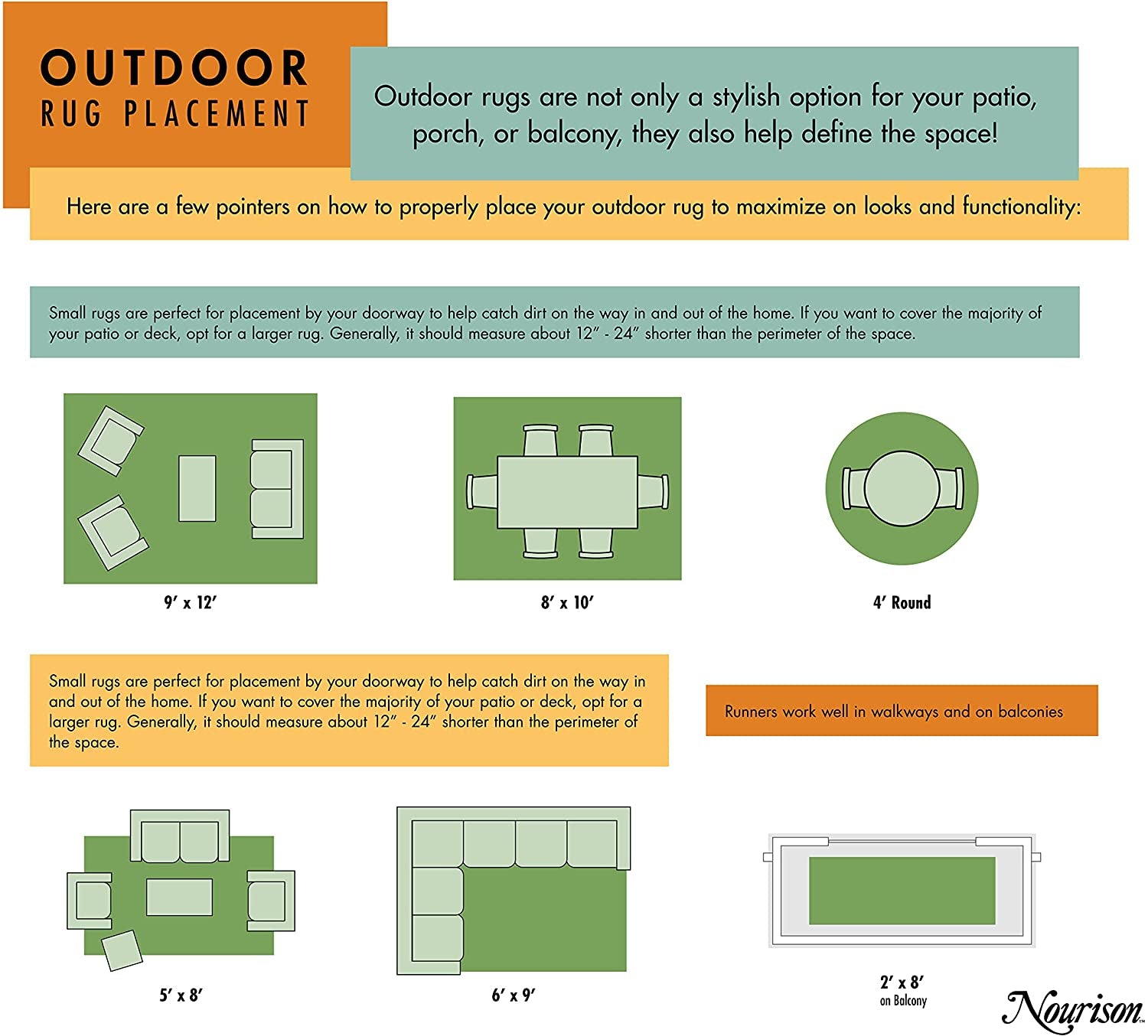 OUTDOOR
RUG PLACEMENT

Outdoor rugs are not only a stylish option for your patio, porch, or balcony, they also help define the space!

Here are a few pointers on how to properly place your outdoor rug to maximize on looks and functionality:

Small rugs are perfect for placement by your doorway to help catch dirt on the way in and out of the home. If you want to cover the majority of your patio or deck, opt for a larger rug. Generally, it should measure about 12" - 24" shorter than the perimeter of the space.

9' x 12'

8' x 10'

4' Round

Small rugs are perfect for placement by your doorway to help catch dirt on the way in and out of the home. If you want to cover the majority of your patio or deck, opt for a larger rug. Generally, it should measure about 12" - 24" shorter than the perimeter of the space.

Runners work well in walkways and on balconies

5' x 8'

6' x 9'

2' x 8'
on Balcony

Nourison